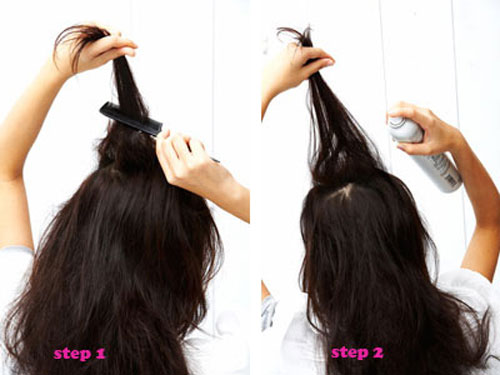 step 1

step 2